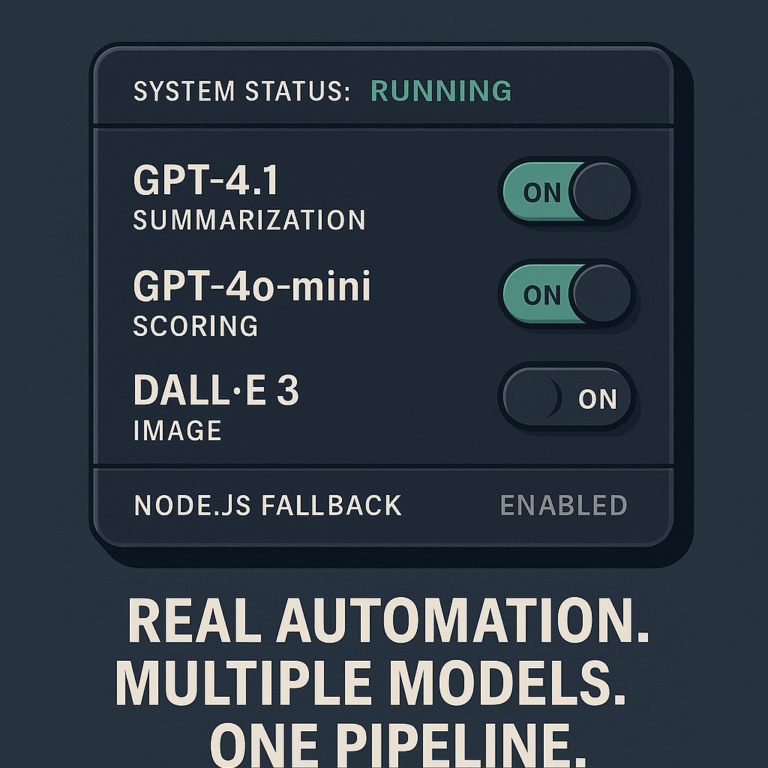 SYSTEM STATUS: RUNNING

GPT-4.1
SUMMARIZATION

ON

GPT-4o-mini
SCORING

ON

DALL·E 3
IMAGE

ON

NODE.JS FALLBACK ENABLED

REAL AUTOMATION.
MULTIPLE MODELS.
ONE PIPELINE.